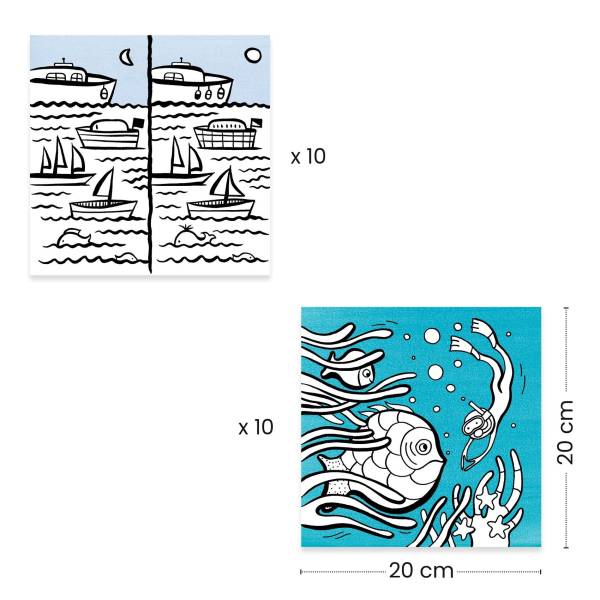 x 10

x 10

20 cm

20 cm